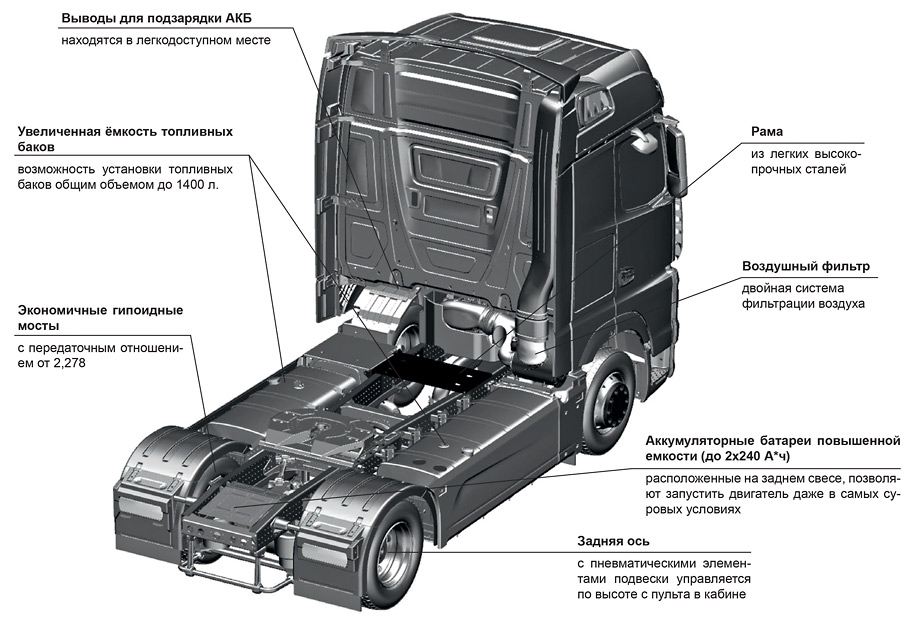 Выводы для подзарядки АКБ
находятся в легкодоступном месте

Увеличенная ёмкость топливных баков
возможность установки топливных баков общим объемом до 1400 л.

Экономичные гипоидные мосты
с передаточным отношением от 2,278

Рама
из легких высокопрочных сталей

Воздушный фильтр
двойная система фильтрации воздуха

Аккумуляторные батареи повышенной емкости (до 2х240 А*ч)
расположенные на заднем свесе, позволяют запустить двигатель даже в самых суровых условиях

Задняя ось
с пневматическими элементами подвески управляется по высоте с пульта в кабине